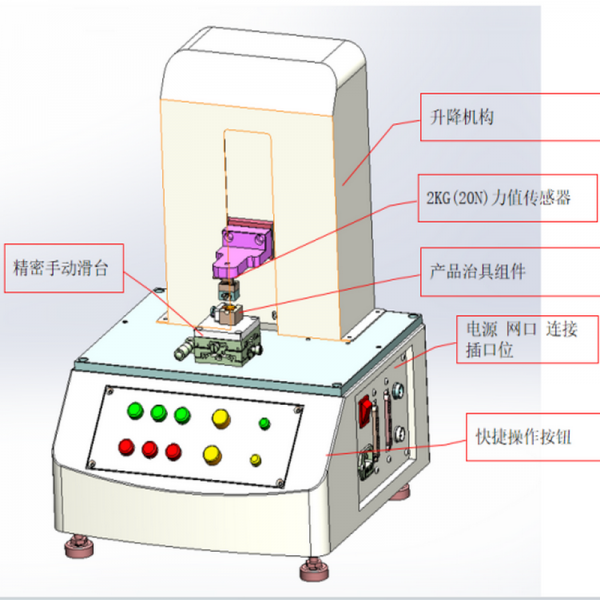 升降机构

2KG(20N)力值传感器

精密手动滑台

产品治具组件

电源 网口 连接插口位

快捷操作按钮