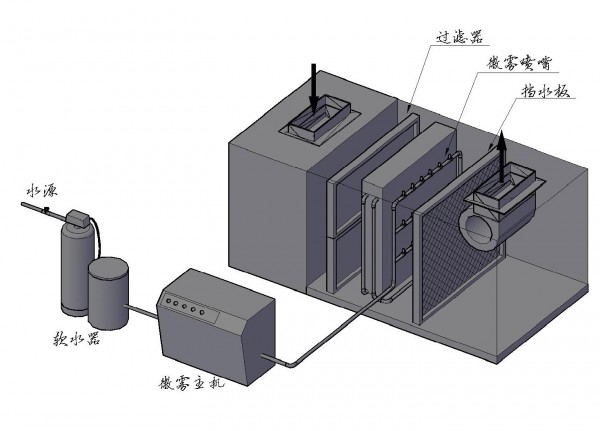 过滤器
微雾喷嘴
挡水板
水源
软水器
微雾主机