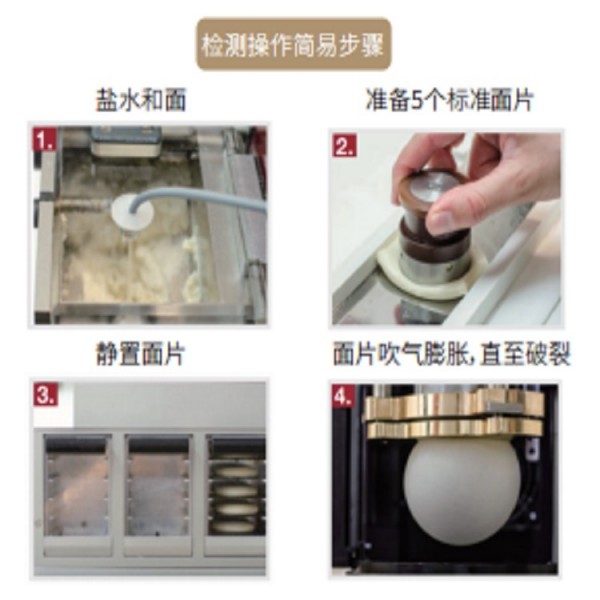 检测操作简易步骤

盐水和面

1.

准备5个标准面片

2.

静置面片

3.

面片吹气膨胀，直至破裂

4.