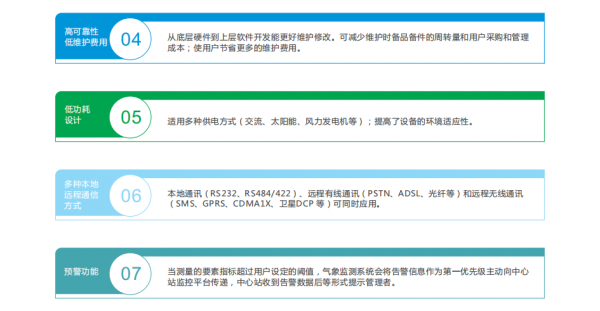 高可靠性
低维护费用

04

从底层硬件到上层软件开发能更好维护修改。可减少维护时备品备件的周转量和用户采购和管理成本；使用户节省更多的维护费用。

低功耗
设计

05

适用多种供电方式（交流、太阳能、风力发电机等）；提高了设备的环境适应性。

多种本地
远程通信
方式

06

本地通讯（RS232、RS484/422）、远程有线通讯（PSTN、ADSL、光纤等）和远程无线通讯（SMS、GPRS、CDMA1X、卫星DCP等）可同时应用。

预警功能

07

当测量的要素指标超过用户设定的阈值，气象监测系统会将告警信息作为第一优先级主动向中心站监控平台传递，中心站收到告警数据后等形式提示管理者。