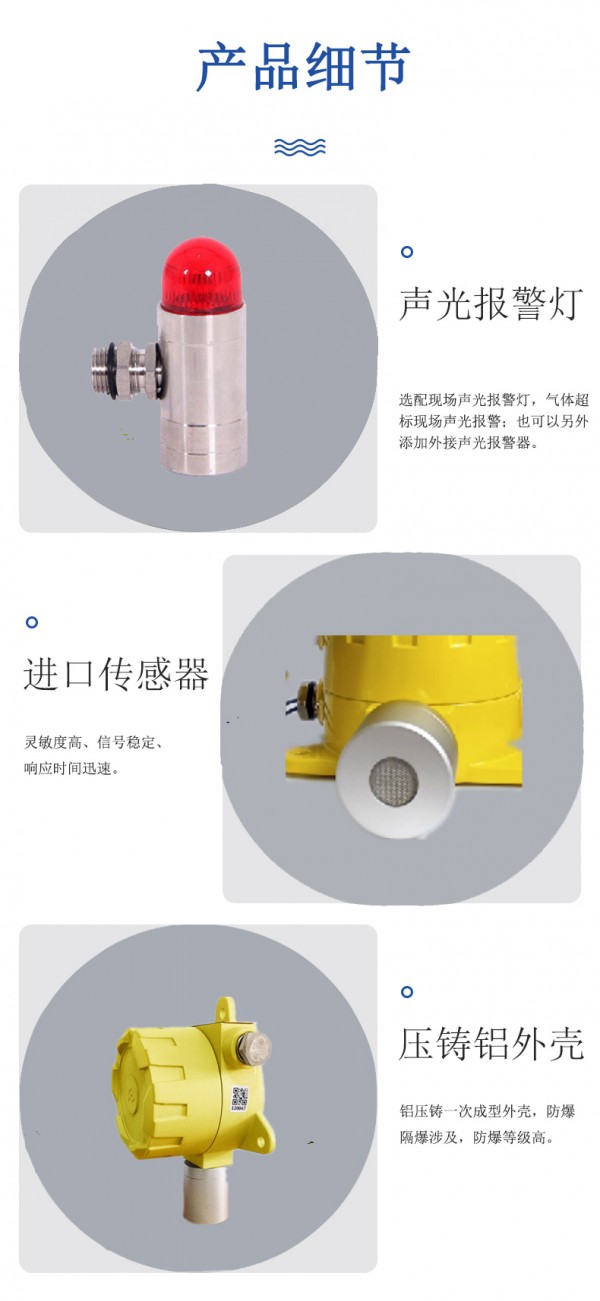 产品细节

声光报警灯

选配现场声光报警灯，气体超标现场声光报警；也可以另外添加外接声光报警器。

进口传感器

灵敏度高、信号稳定、响应时间迅速。

压铸铝外壳

铝压铸一次成型外壳，防爆隔爆涉及，防爆等级高。