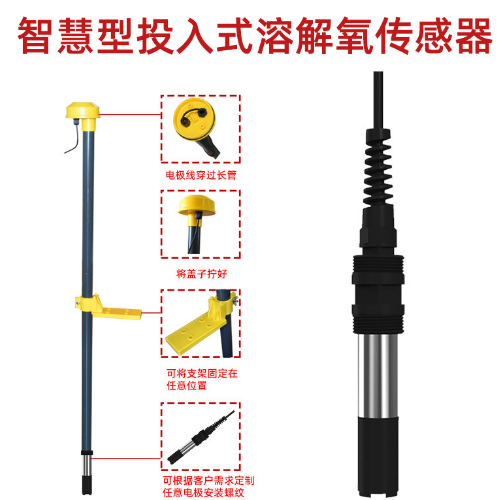 智慧型投入式溶解氧传感器

电极线穿过长管

将盖子拧好

可将支架固定在任意位置

可根据客户需求定制任意电极安装螺纹