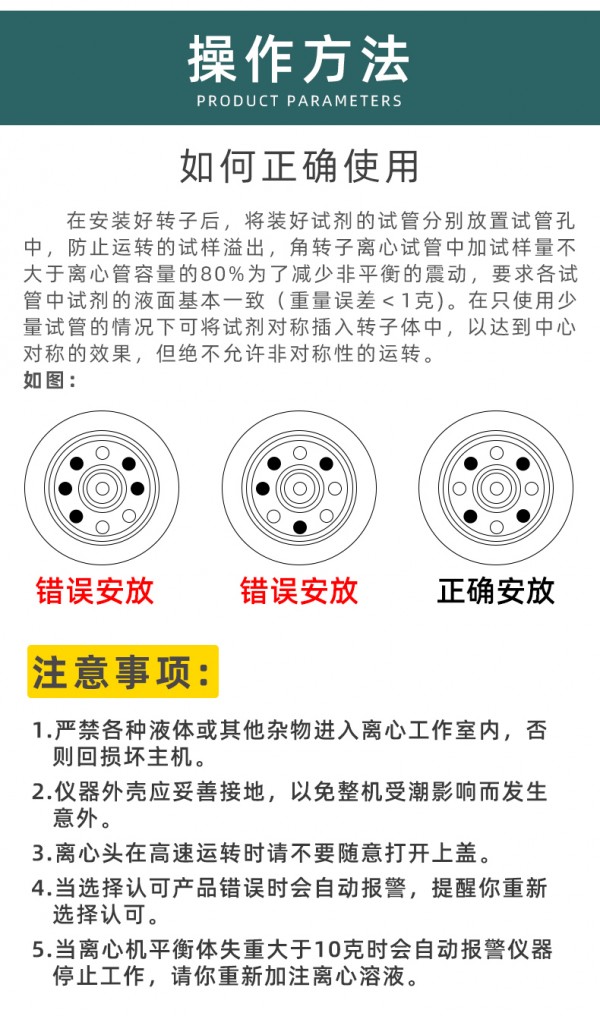 操作方法
PRODUCT PARAMETERS

如何正确使用

在安装好转子后，将装好试剂的试管分别放置试管孔中，防止运转的试样溢出，角转子离心试管中加试样量不大于离心管容量的80%为了减少非平衡的震动，要求各试管中试剂的液面基本一致（重量误差＜1克）。在只使用少量试管的情况下可将试剂对称插入转子体中，以达到中心对称的效果，但绝不允许非对称性的运转。
如图：

错误安放

错误安放

正确安放

注意事项：

1.严禁各种液体或其他杂物进入离心工作室内，否则回损坏主机。

2.仪器外壳应妥善接地，以免整机受潮影响而发生意外。

3.离心头在高速运转时请不要随意打开上盖。

4.当选择认可产品错误时会自动报警，提醒你重新选择认可。

5.当离心机平衡体失重大于10克时会自动报警仪器停止工作，请你重新加注离心溶液。