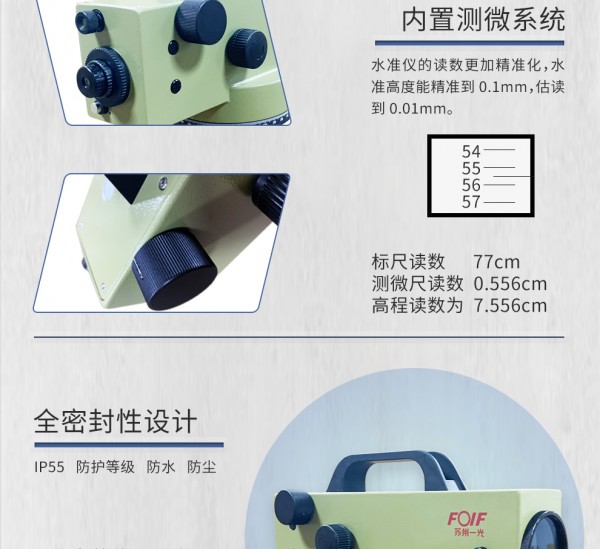 内置测微系统

水准仪的读数更加精准化，水准高度能精准到 0.1mm，估读到 0.01mm。

54
55
56
57

标尺读数 77cm
测微尺读数 0.556cm
高程读数为 7.556cm

全密封性设计

IP55 防护等级 防水 防尘

FOIF
苏州一光