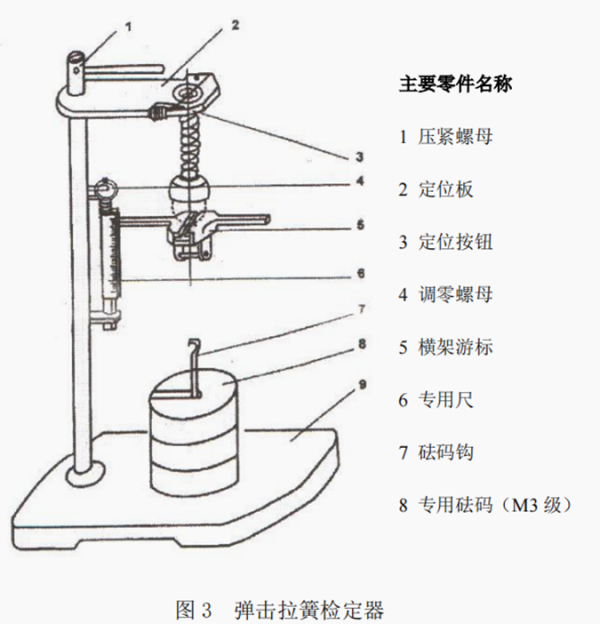 1
2
3
4
5
6
7
8
9

主要零件名称

1 压紧螺母

2 定位板

3 定位按钮

4 调零螺母

5 横架游标

6 专用尺

7 砝码钩

8 专用砝码（M3 级）

图 3　弹击拉簧检定器