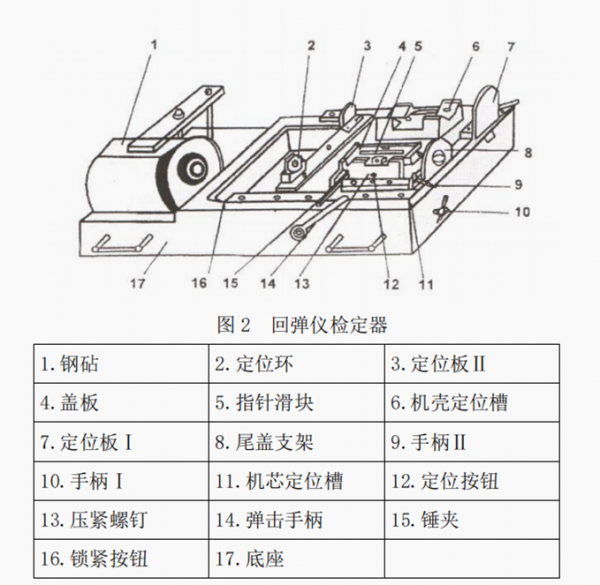 1 2 3 4 5 6 7

8

9

10

17 16 15 14 13 12 11

图 2　回弹仪检定器

| 1. 钢砧 | 2. 定位环 | 3. 定位板 II |
|---|---|---|
| 4. 盖板 | 5. 指针滑块 | 6. 机壳定位槽 |
| 7. 定位板 I | 8. 尾盖支架 | 9. 手柄 II |
| 10. 手柄 I | 11. 机芯定位槽 | 12. 定位按钮 |
| 13. 压紧螺钉 | 14. 弹击手柄 | 15. 锤夹 |
| 16. 锁紧按钮 | 17. 底座 | |