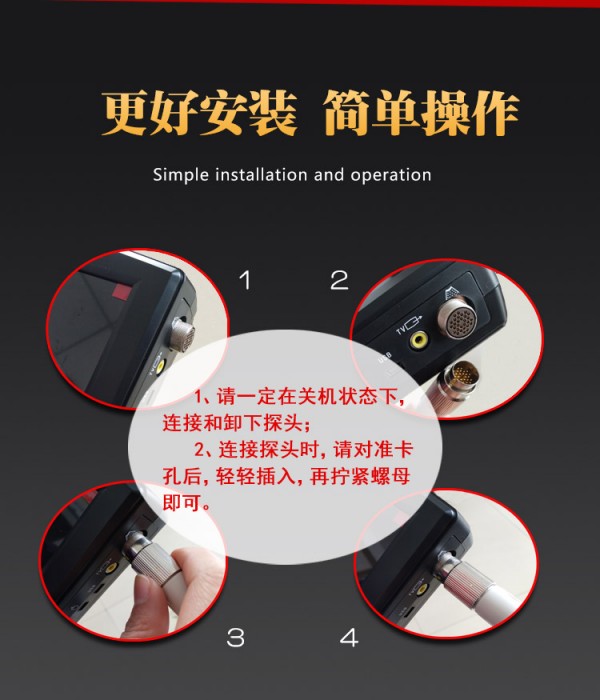 更好安装 简单操作

Simple installation and operation

1

2

TV

USB

1、请一定在关机状态下，连接和卸下探头；

2、连接探头时，请对准卡孔后，轻轻插入，再拧紧螺母即可。

3

4