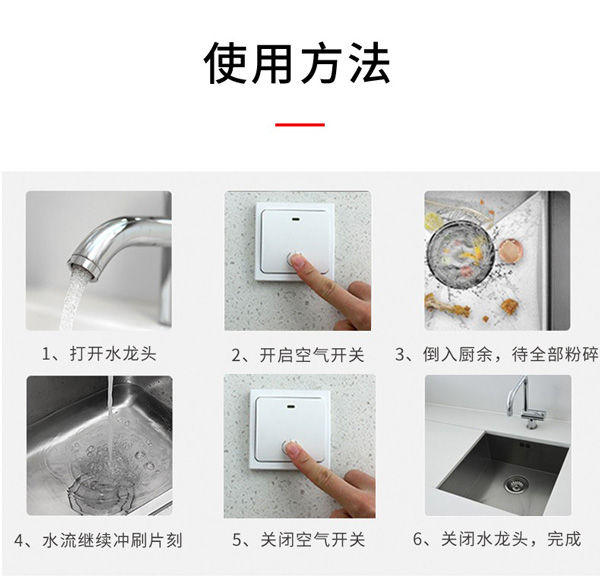 使用方法

1、打开水龙头

2、开启空气开关

3、倒入厨余，待全部粉碎

4、水流继续冲刷片刻

5、关闭空气开关

6、关闭水龙头，完成