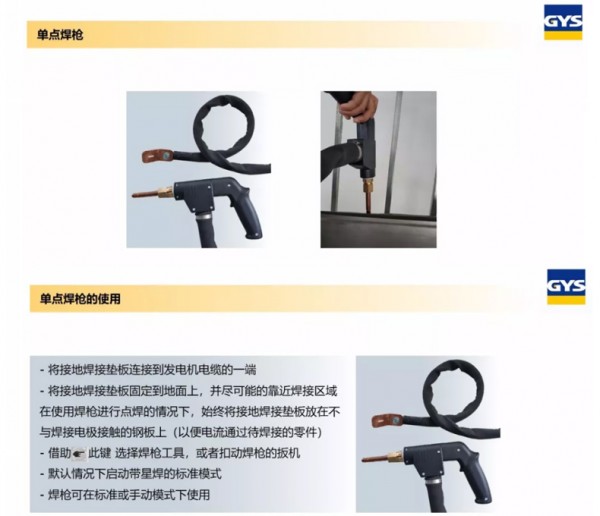 单点焊枪

GYS

单点焊枪的使用

GYS

- 将接地焊接垫板连接到发电机电缆的一端
- 将接地焊接垫板固定到地面上，并尽可能的靠近焊接区域 在使用焊枪进行点焊的情况下，始终将接地焊接垫板放在不与焊接电极接触的钢板上（以便电流通过待焊接的零件）
- 借助 此键 选择焊枪工具，或者扣动焊枪的扳机
- 默认情况下启动带星焊的标准模式
- 焊枪可在标准或手动模式下使用