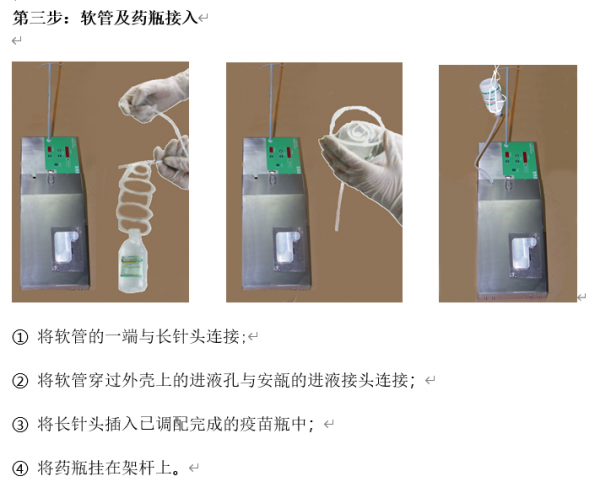 第三步：软管及药瓶接入

① 将软管的一端与长针头连接;

② 将软管穿过外壳上的进液孔与安瓿的进液接头连接；

③ 将长针头插入已调配完成的疫苗瓶中；

④ 将药瓶挂在架杆上。