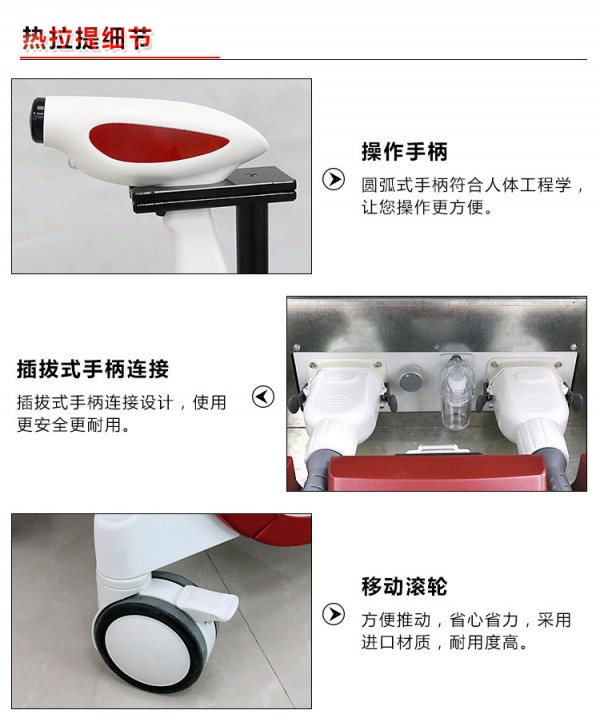 热拉提细节

操作手柄

圆弧式手柄符合人体工程学，让您操作更方便。

插拔式手柄连接

插拔式手柄连接设计，使用更安全更耐用。

移动滚轮

方便推动，省心省力，采用进口材质，耐用度高。