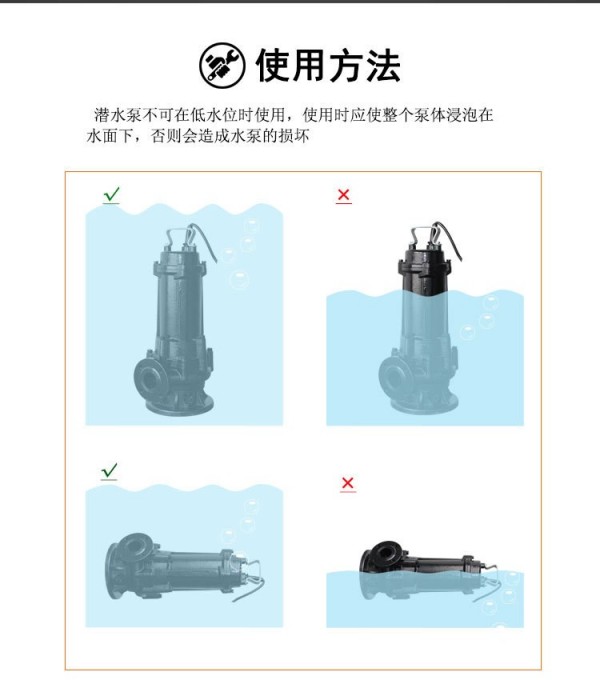 使用方法

潜水泵不可在低水位时使用，使用时应使整个泵体浸泡在水面下，否则会造成水泵的损坏

✓

×

✓

×