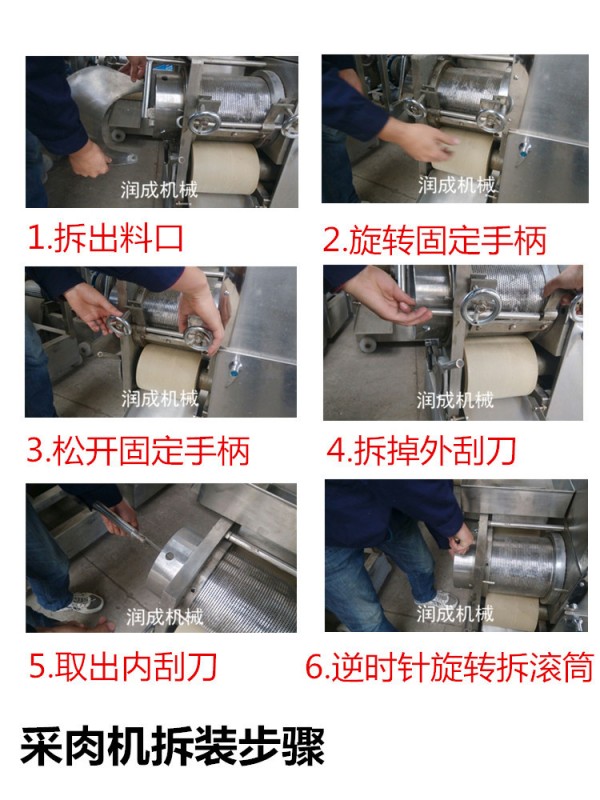 润成机械

1.拆出料口

润成机械

2.旋转固定手柄

润成机械

3.松开固定手柄

润成机械

4.拆掉外刮刀

润成机械

5.取出内刮刀

润成机械

6.逆时针旋转拆滚筒

采肉机拆装步骤