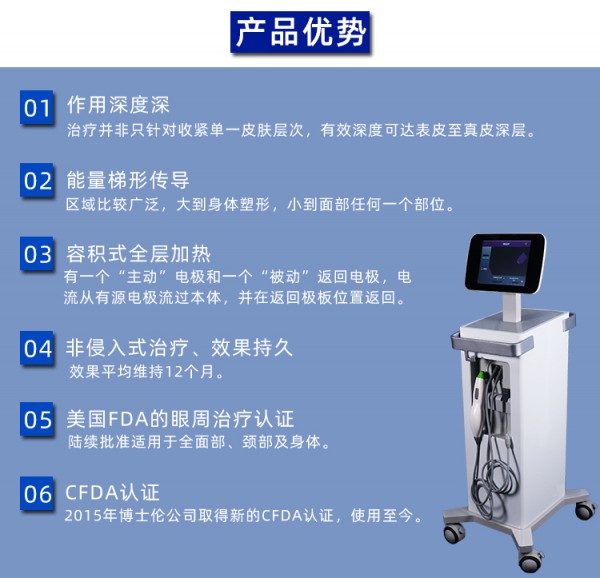 产品优势

01 作用深度深
治疗并非只针对收紧单一皮肤层次，有效深度可达表皮至真皮深层。

02 能量梯形传导
区域比较广泛，大到身体塑形，小到面部任何一个部位。

03 容积式全层加热
有一个“主动”电极和一个“被动”返回电极，电流从有源电极流过本体，并在返回极板位置返回。

04 非侵入式治疗、效果持久
效果平均维持12个月。

05 美国FDA的眼周治疗认证
陆续批准适用于全面部、颈部及身体。

06 CFDA认证
2015年博士伦公司取得新的CFDA认证，使用至今。