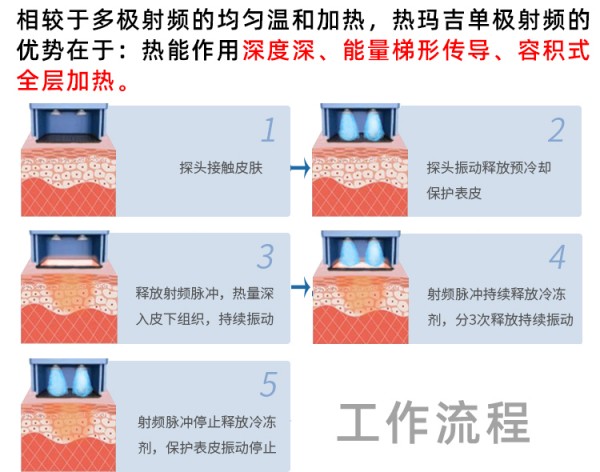 相较于多极射频的均匀温和加热，热玛吉单极射频的优势在于：热能作用深度深、能量梯形传导、容积式全层加热。

1
探头接触皮肤

2
探头振动释放预冷却保护表皮

3
释放射频脉冲，热量深入皮下组织，持续振动

4
射频脉冲持续释放冷冻剂，分3次释放持续振动

5
射频脉冲停止释放冷冻剂，保护表皮振动停止

工作流程