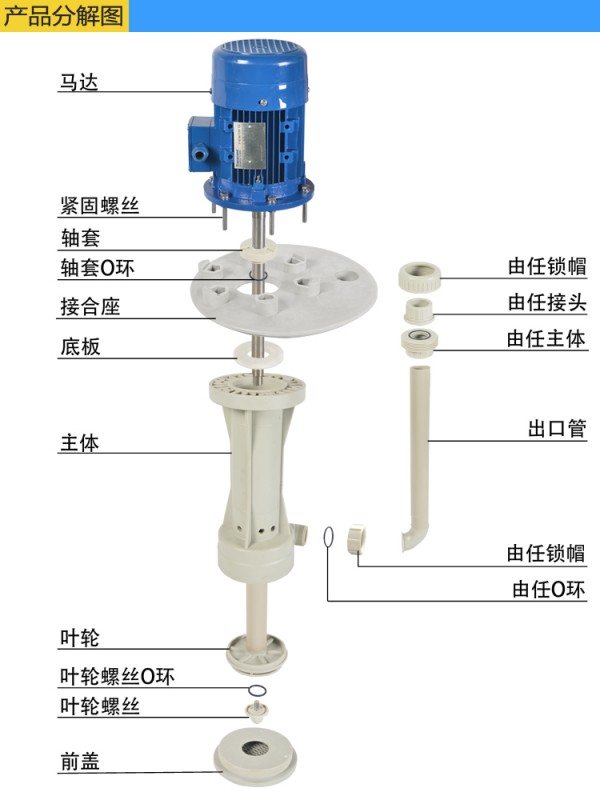 产品分解图

马达

紧固螺丝

轴套

轴套O环

接合座

底板

主体

叶轮

叶轮螺丝O环

叶轮螺丝

前盖

由任锁帽

由任接头

由任主体

出口管

由任锁帽

由任O环