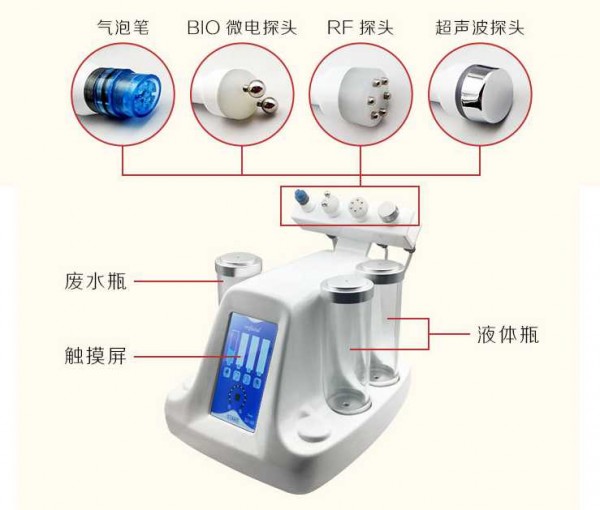 气泡笔

BIO 微电探头

RF 探头

超声波探头

废水瓶

触摸屏

液体瓶