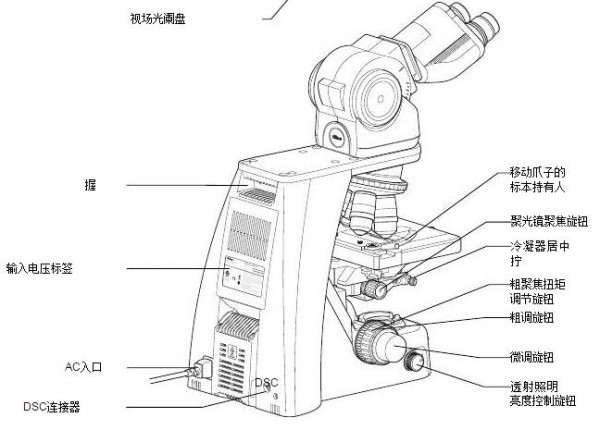 视场光阑盘

握

输入电压标签

AC入口

DSC连接器

DSC

移动爪子的标本持有人

聚光镜聚焦旋钮

冷凝器居中拧

粗聚焦扭矩调节旋钮

粗调旋钮

微调旋钮

透射照明亮度控制旋钮