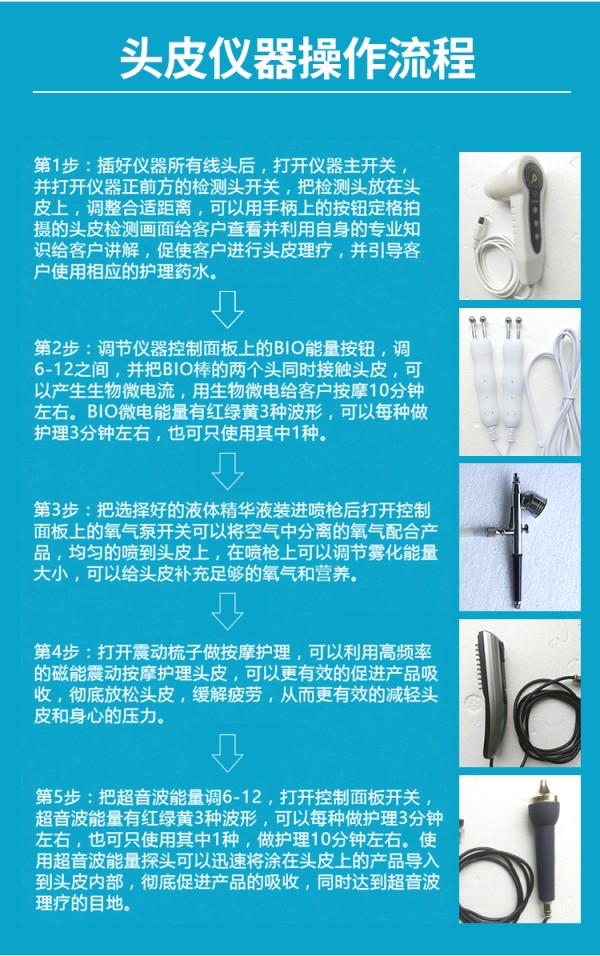 头皮仪器操作流程

第1步：插好仪器所有线头后，打开仪器主开关，并打开仪器正前方的检测头开关，把检测头放在头皮上，调整合适距离，可以用手柄上的按钮定格拍摄的头皮检测画面给客户查看并利用自身的专业知识给客户讲解，促使客户进行头皮理疗，并引导客户使用相应的护理药水。

第2步：调节仪器控制面板上的BIO能量按钮，调6-12之间，并把BIO棒的两个头同时接触头皮，可以产生生物微电流，用生物微电给客户按摩10分钟左右。BIO微电能量有红绿黄3种波形，可以每种做护理3分钟左右，也可只使用其中1种。

第3步：把选择好的液体精华液装进喷枪后打开控制面板上的氧气泵开关可以将空气中分离的氧气配合产品，均匀的喷到头皮上，在喷枪上可以调节雾化能量大小，可以给头皮补充足够的氧气和营养。

第4步：打开震动梳子做按摩护理，可以利用高频率的磁能震动按摩护理头皮，可以更有效的促进产品吸收，彻底放松头皮，缓解疲劳，从而更有效的减轻头皮和身心的压力。

第5步：把超音波能量调6-12，打开控制面板开关，超音波能量有红绿黄3种波形，可以每种做护理3分钟左右，也可只使用其中1种，做护理10分钟左右。使用超音波能量探头可以迅速将涂在头皮上的产品导入到头皮内部，彻底促进产品的吸收，同时达到超音波理疗的目地。