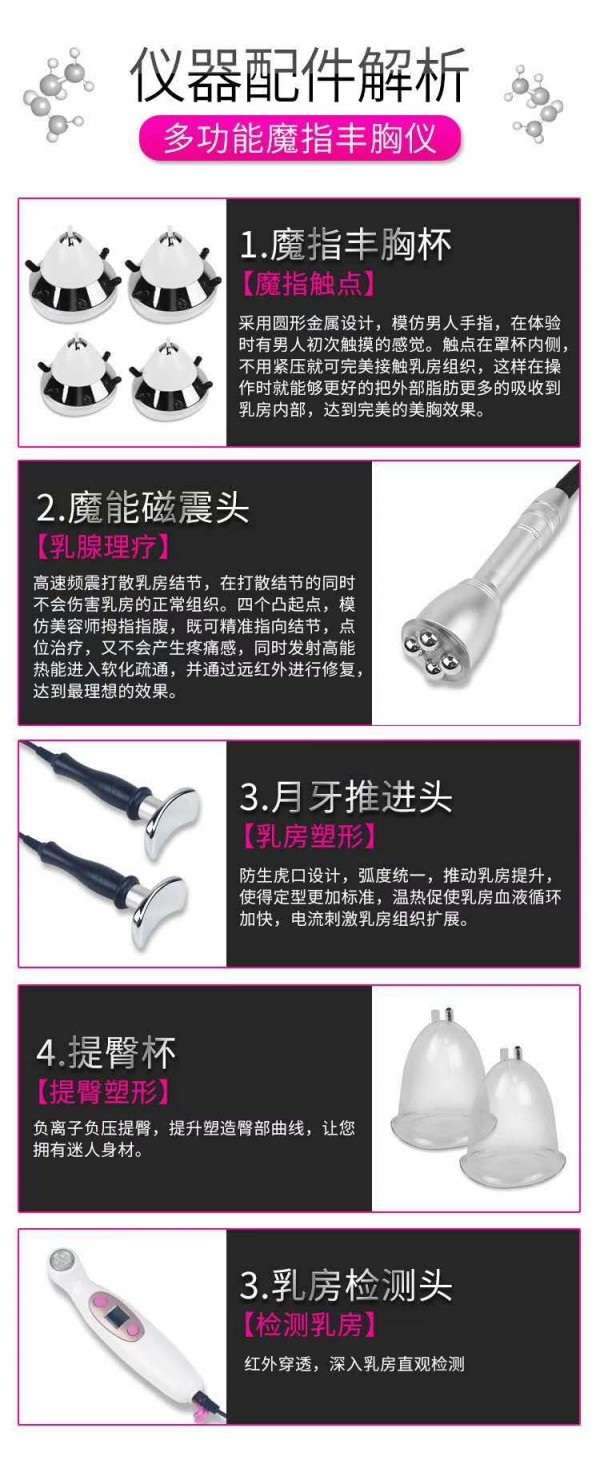 仪器配件解析

多功能魔指丰胸仪

1.魔指丰胸杯

【魔指触点】

采用圆形金属设计，模仿男人手指，在体验时有男人初次触摸的感觉。触点在罩杯内侧，不用紧压就可完美接触乳房组织，这样在操作时就能够更好的把外部脂肪更多的吸收到乳房内部，达到完美的美胸效果。

2.魔能磁震头

【乳腺理疗】

高速频震打散乳房结节，在打散结节的同时不会伤害乳房的正常组织。四个凸起点，模仿美容师拇指指腹，既可精准指向结节，点位治疗，又不会产生疼痛感，同时发射高能热能进入软化疏通，并通过远红外进行修复，达到最理想的效果。

3.月牙推进头

【乳房塑形】

防生虎口设计，弧度统一，推动乳房提升，使得定型更加标准，温热促使乳房血液循环加快，电流刺激乳房组织扩展。

4.提臀杯

【提臀塑形】

负离子负压提臀，提升塑造臀部曲线，让您拥有迷人身材。

3.乳房检测头

【检测乳房】

红外穿透，深入乳房直观检测