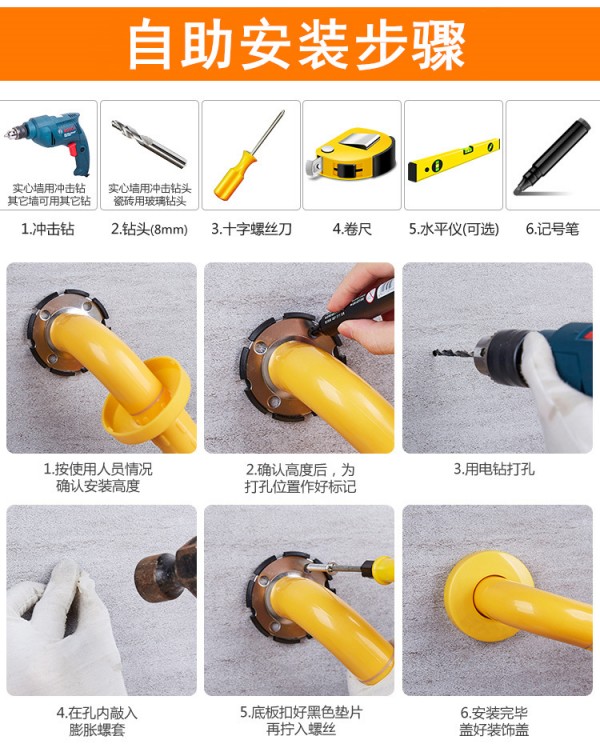 自助安装步骤

实心墙用冲击钻
其它墙可用其它钻

实心墙用冲击钻头
瓷砖用玻璃钻头

1.冲击钻

2.钻头(8mm)

3.十字螺丝刀

4.卷尺

5.水平仪(可选)

6.记号笔

1.按使用人员情况
确认安装高度

2.确认高度后，为
打孔位置作好标记

3.用电钻打孔

4.在孔内敲入
膨胀螺套

5.底板扣好黑色垫片
再拧入螺丝

6.安装完毕
盖好装饰盖