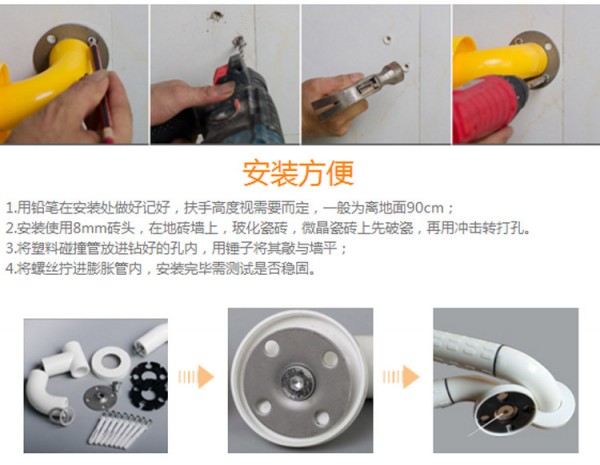 安装方便

1.用铅笔在安装处做好记好，扶手高度视需要而定，一般为离地面90cm；
2.安装使用8mm砖头，在地砖墙上，玻化瓷砖，微晶瓷砖上先破瓷，再用冲击转打孔。
3.将塑料碰撞管放进钻好的孔内，用锤子将其敲与墙平；
4.将螺丝拧进膨胀管内，安装完毕需测试是否稳固。