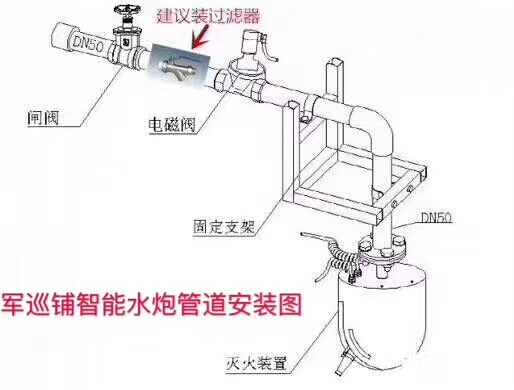 建议装过滤器

DN50

闸阀

电磁阀

固定支架

DN50

军巡铺智能水炮管道安装图

灭火装置