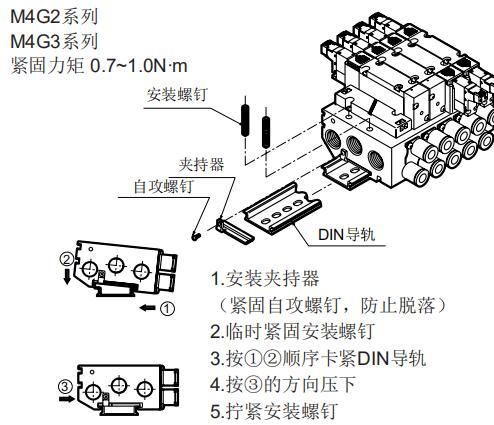 M4G2系列
M4G3系列
紧固力矩 0.7~1.0N·m

安装螺钉

夹持器

自攻螺钉

DIN导轨

②

①

③

1.安装夹持器
（紧固自攻螺钉，防止脱落）
2.临时紧固安装螺钉
3.按①②顺序卡紧DIN导轨
4.按③的方向压下
5.拧紧安装螺钉