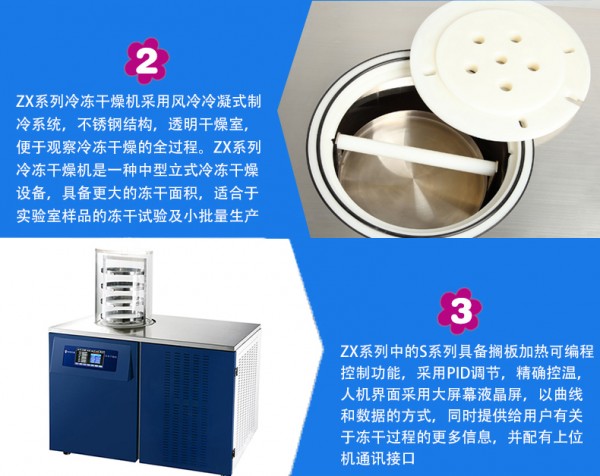 2

ZX系列冷冻干燥机采用风冷冷凝式制冷系统，不锈钢结构，透明干燥室，便于观察冷冻干燥的全过程。ZX系列冷冻干燥机是一种中型立式冷冻干燥设备，具备更大的冻干面积，适合于实验室样品的冻干试验及小批量生产

3

ZX系列中的S系列具备搁板加热可编程控制功能，采用PID调节，精确控温，人机界面采用大屏幕液晶屏，以曲线和数据的方式，同时提供给用户有关于冻干过程的更多信息，并配有上位机通讯接口