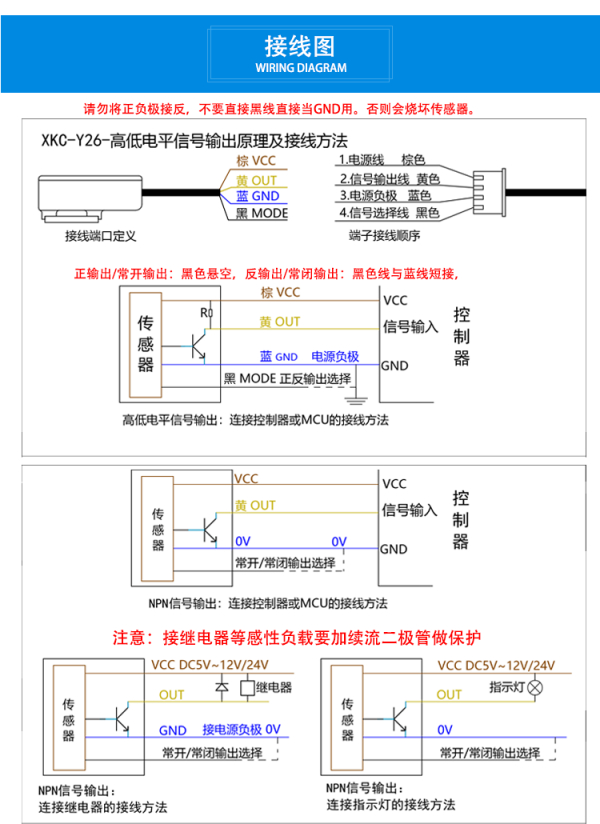 接线图
WIRING DIAGRAM

请勿将正负极接反，不要直接黑线直接当GND用。否则会烧坏传感器。

XKC-Y26-高低电平信号输出原理及接线方法

棕 VCC
黄 OUT
蓝 GND
黑 MODE
接线端口定义

1.电源线 棕色
2.信号输出线 黄色
3.电源负极 蓝色
4.信号选择线 黑色
端子接线顺序

正输出/常开输出：黑色悬空，反输出/常闭输出：黑色线与蓝线短接，

传感器
R0
棕 VCC
黄 OUT
蓝 GND 电源负极
黑 MODE 正反输出选择
VCC
信号输入
GND
控制器
高低电平信号输出：连接控制器或MCU的接线方法

传感器
VCC
黄 OUT
0V
0V
常开/常闭输出选择
VCC
信号输入
GND
控制器
NPN信号输出：连接控制器或MCU的接线方法

注意：接继电器等感性负载要加续流二极管做保护

传感器
VCC DC5V~12V/24V
OUT
继电器
GND 接电源负极 0V
常开/常闭输出选择
NPN信号输出：
连接继电器的接线方法

传感器
VCC DC5V~12V/24V
OUT
指示灯
0V
常开/常闭输出选择
NPN信号输出：
连接指示灯的接线方法