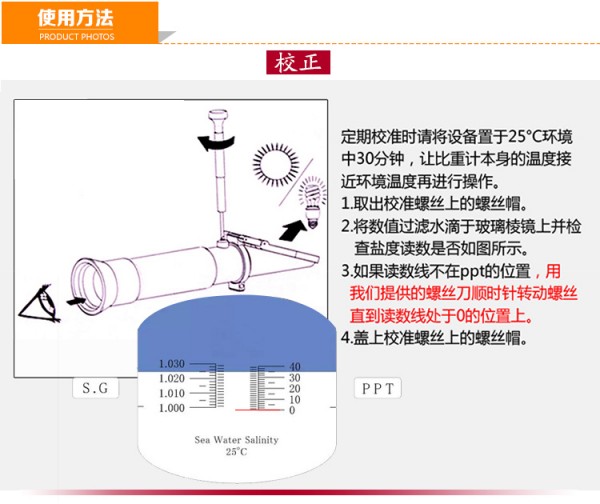 使用方法
PRODUCT PHOTOS

校正

定期校准时请将设备置于25°C环境中30分钟，让比重计本身的温度接近环境温度再进行操作。
1.取出校准螺丝上的螺丝帽。
2.将数值过滤水滴于玻璃棱镜上并检查盐度读数是否如图所示。
3.如果读数线不在ppt的位置，用我们提供的螺丝刀顺时针转动螺丝直到读数线处于0的位置上。
4.盖上校准螺丝上的螺丝帽。

S.G
1.030
1.020
1.010
1.000

40
30
20
10
0
PPT

Sea Water Salinity
25°C