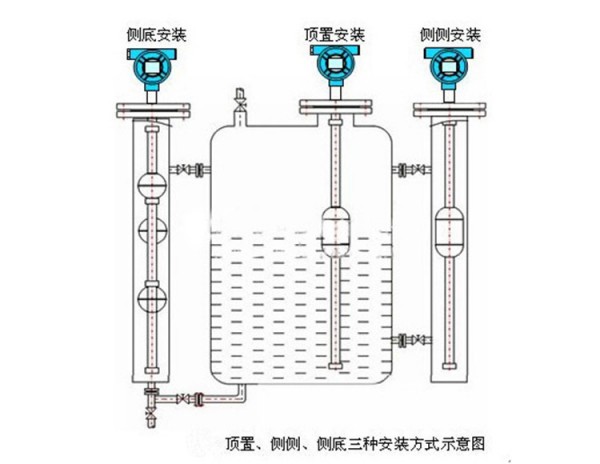 侧底安装

顶置安装

侧侧安装

顶置、侧侧、侧底三种安装方式示意图