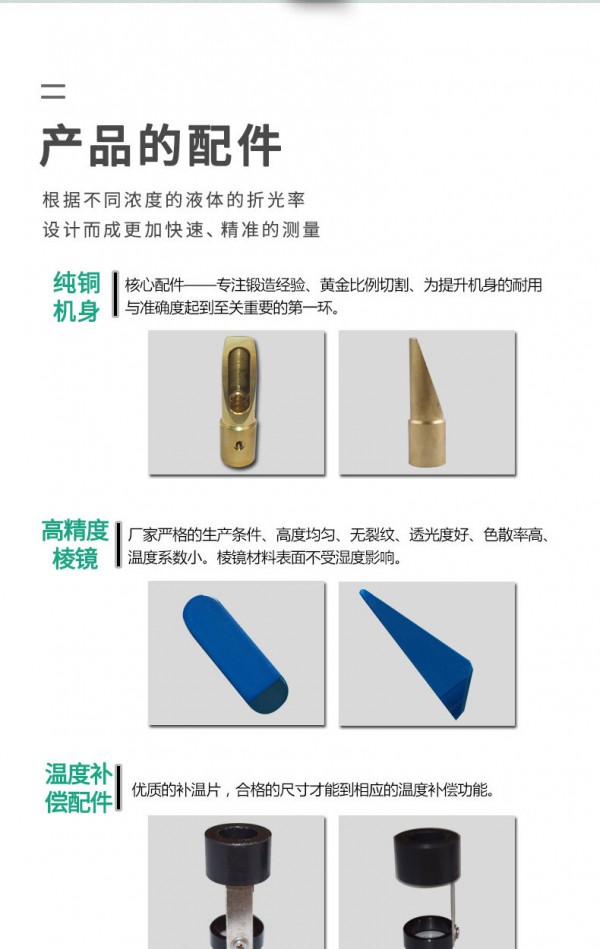 二

产品的配件

根据不同浓度的液体的折光率
设计而成更加快速、精准的测量

纯铜机身

核心配件——专注锻造经验、黄金比例切割、为提升机身的耐用与准确度起到至关重要的第一环。

高精度棱镜

厂家严格的生产条件、高度均匀、无裂纹、透光度好、色散率高、温度系数小。棱镜材料表面不受湿度影响。

温度补偿配件

优质的补温片，合格的尺寸才能到相应的温度补偿功能。